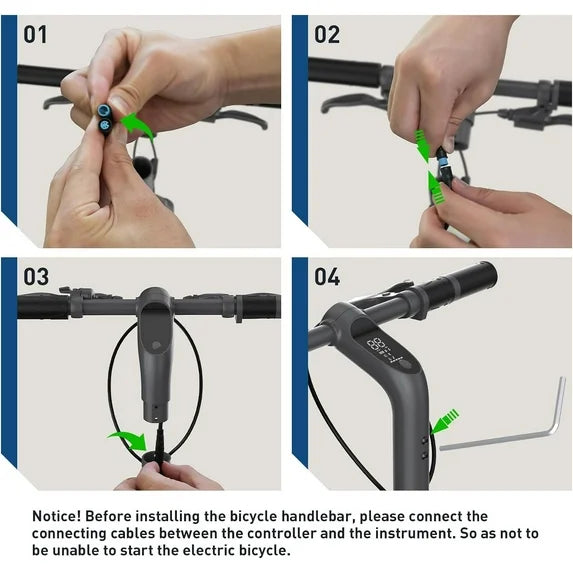 01

02

03

04

Notice! Before installing the bicycle handlebar, please connect the connecting cables between the controller and the instrument. So as not to be unable to start the electric bicycle.